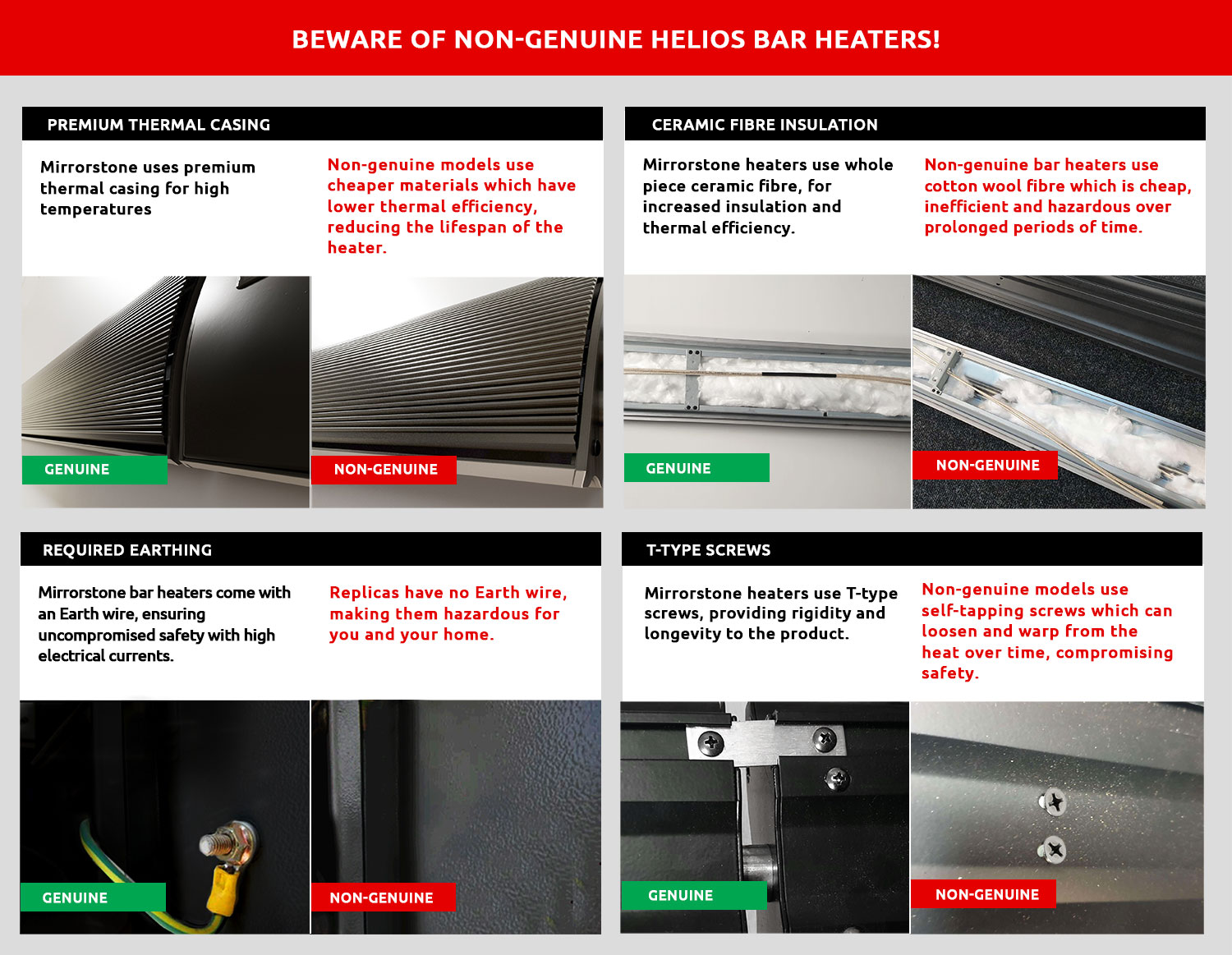 BEWARE OF NON-GENUINE HELIOS BAR HEATERS!

PREMIUM THERMAL CASING

Mirrorstone uses premium thermal casing for high temperatures

Non-genuine models use cheaper materials which have lower thermal efficiency, reducing the lifespan of the heater.

GENUINE

NON-GENUINE

CERAMIC FIBRE INSULATION

Mirrorstone heaters use whole piece ceramic fibre, for increased insulation and thermal efficiency.

Non-genuine bar heaters use cotton wool fibre which is cheap, inefficient and hazardous over prolonged periods of time.

GENUINE

NON-GENUINE

REQUIRED EARTHING

Mirrorstone bar heaters come with an Earth wire, ensuring uncompromised safety with high electrical currents.

Replicas have no Earth wire, making them hazardous for you and your home.

GENUINE

NON-GENUINE

T-TYPE SCREWS

Mirrorstone heaters use T-type screws, providing rigidity and longevity to the product.

Non-genuine models use self-tapping screws which can loosen and warp from the heat over time, compromising safety.

GENUINE

NON-GENUINE